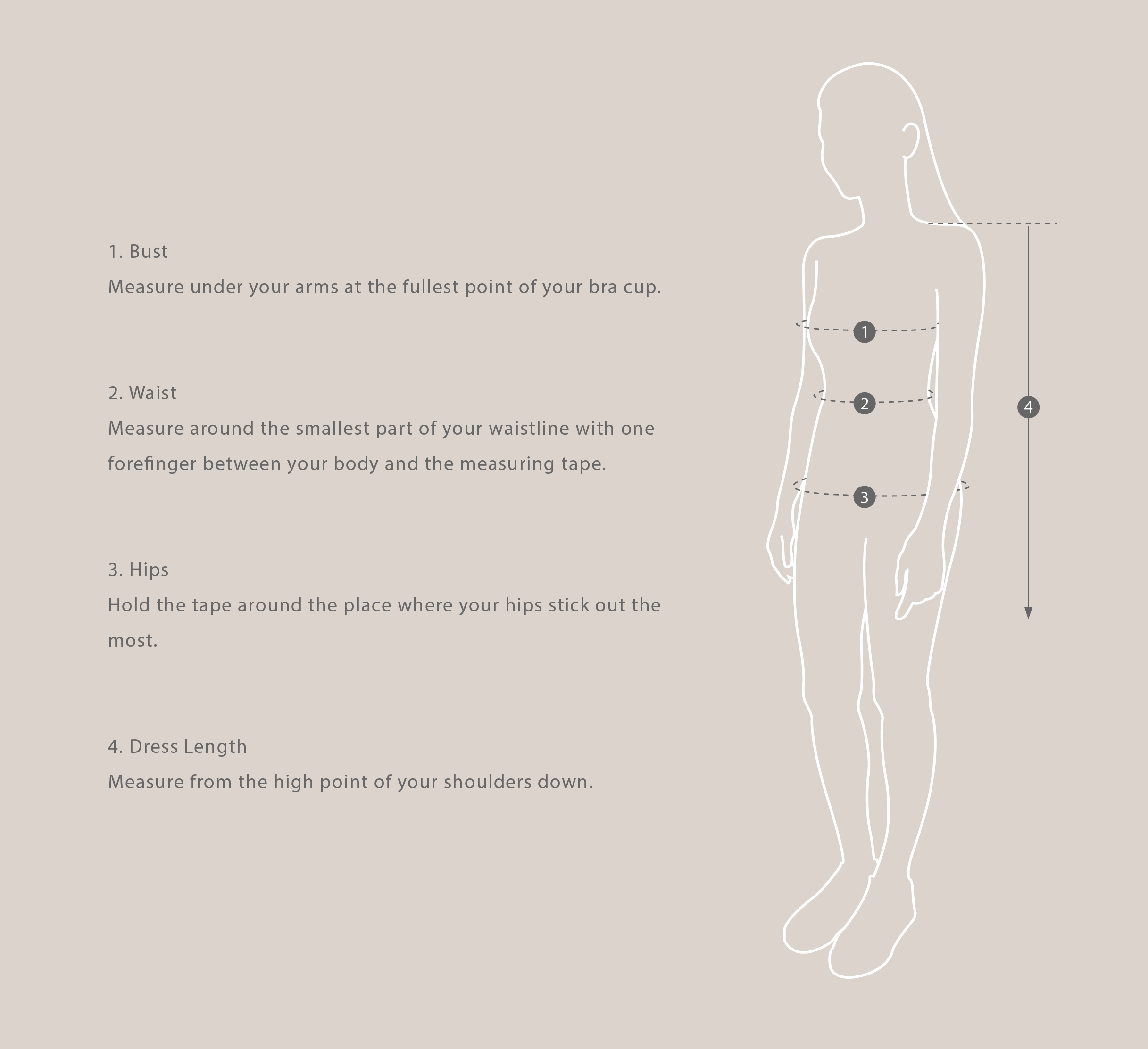 1. Bust
Measure under your arms at the fullest point of your bra cup.

2. Waist
Measure around the smallest part of your waistline with one forefinger between your body and the measuring tape.

3. Hips
Hold the tape around the place where your hips stick out the most.

4. Dress Length
Measure from the high point of your shoulders down.

1

2

3

4